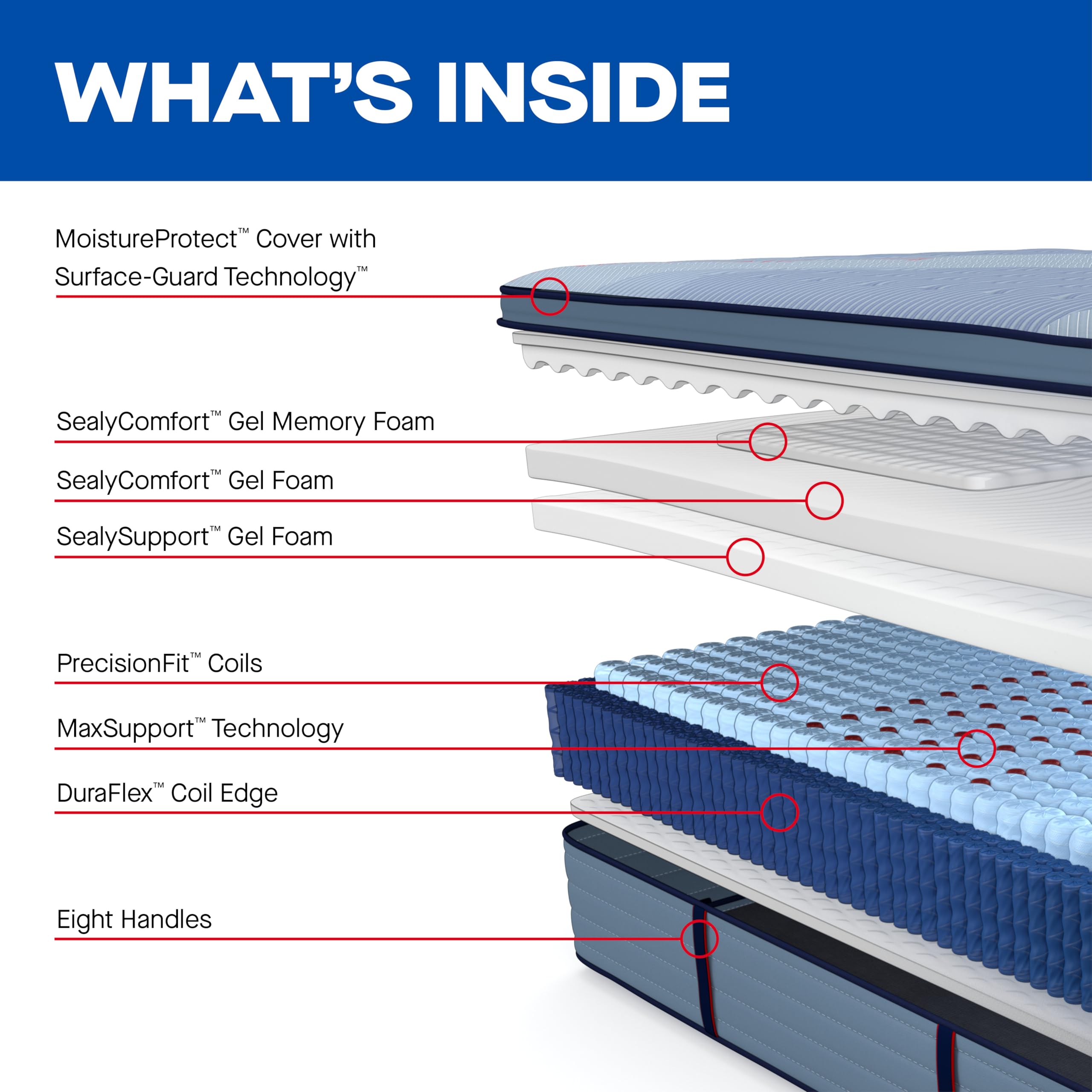 WHAT'S INSIDE

MoistureProtect™ Cover with Surface-Guard Technology™

SealyComfort™ Gel Memory Foam

SealyComfort™ Gel Foam

SealySupport™ Gel Foam

PrecisionFit™ Coils

MaxSupport™ Technology

DuraFlex™ Coil Edge

Eight Handles